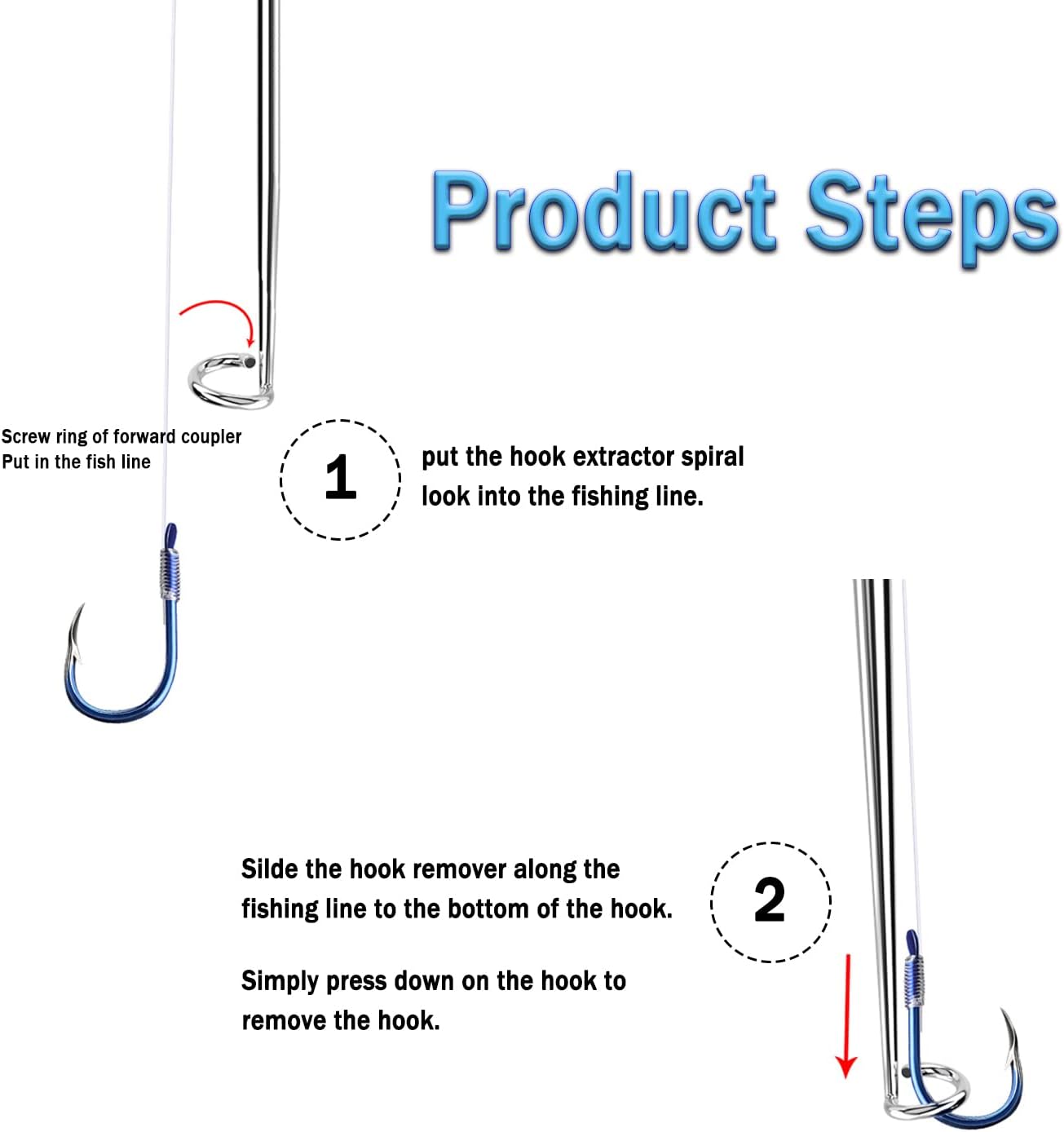 Product Steps

Screw ring of forward coupler
Put in the fish line

1

put the hook extractor spiral look into the fishing line.

Silde the hook remover along the fishing line to the bottom of the hook.

Simply press down on the hook to remove the hook.

2